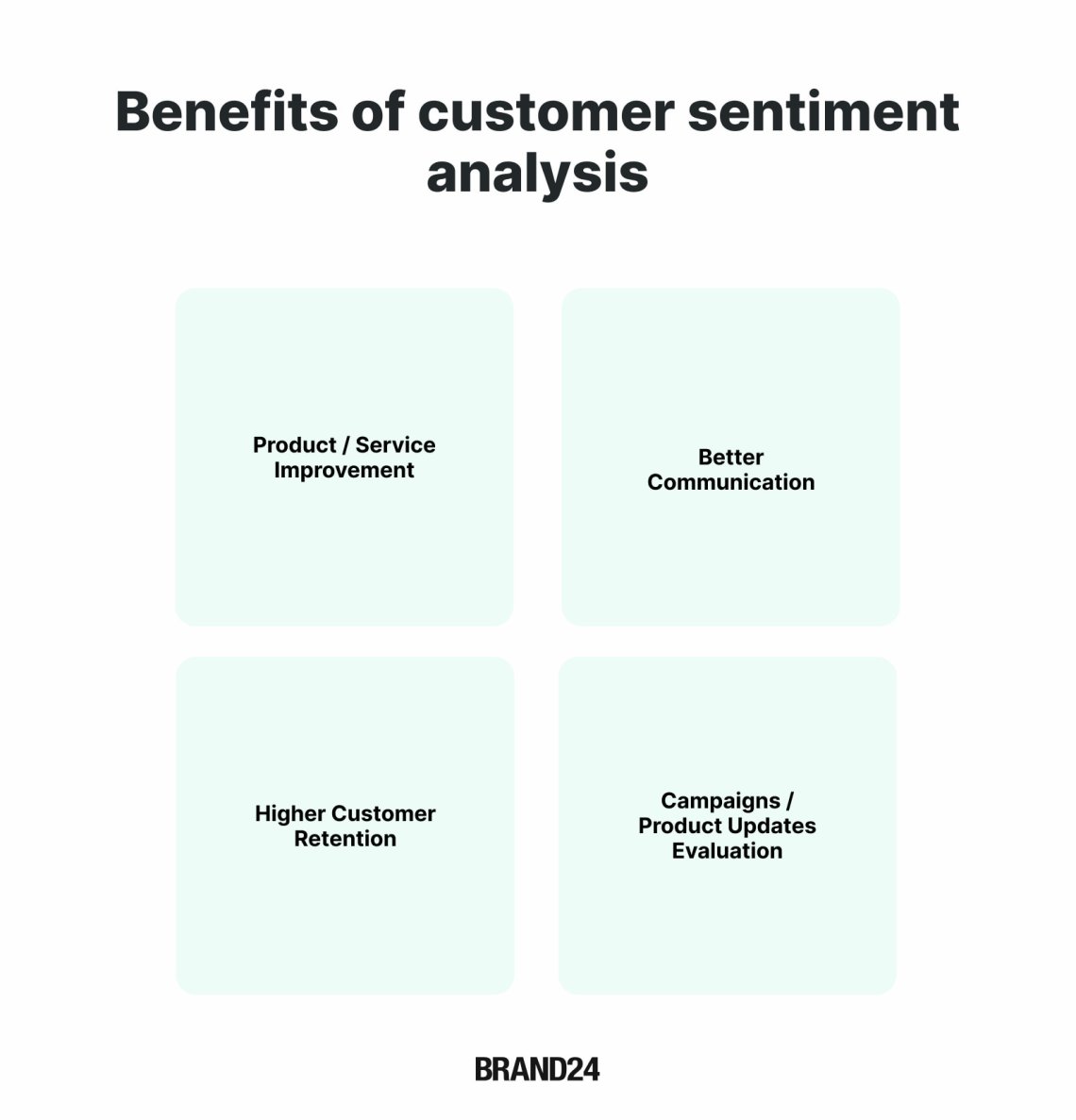 Benefits of customer sentiment analysis

Product / Service Improvement

Better Communication

Higher Customer Retention

Campaigns / Product Updates Evaluation

BRAND24